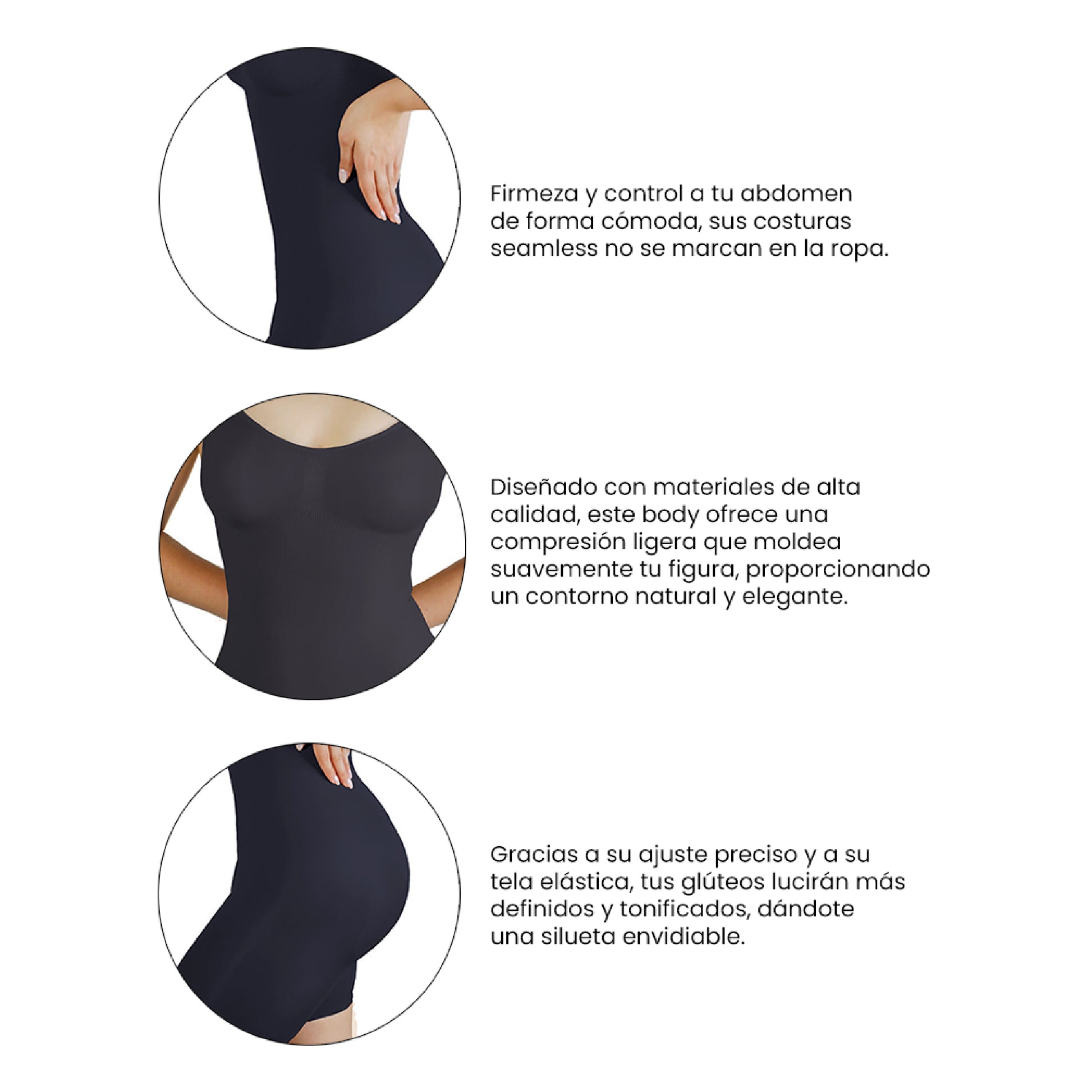 Firmeza y control a tu abdomen de forma cómoda, sus costuras seamless no se marcan en la ropa.

Diseñado con materiales de alta calidad, este body ofrece una compresión ligera que moldea suavemente tu figura, proporcionando un contorno natural y elegante.

Gracias a su ajuste preciso y a su tela elástica, tus glúteos lucirán más definidos y tonificados, dándote una silueta envidiable.